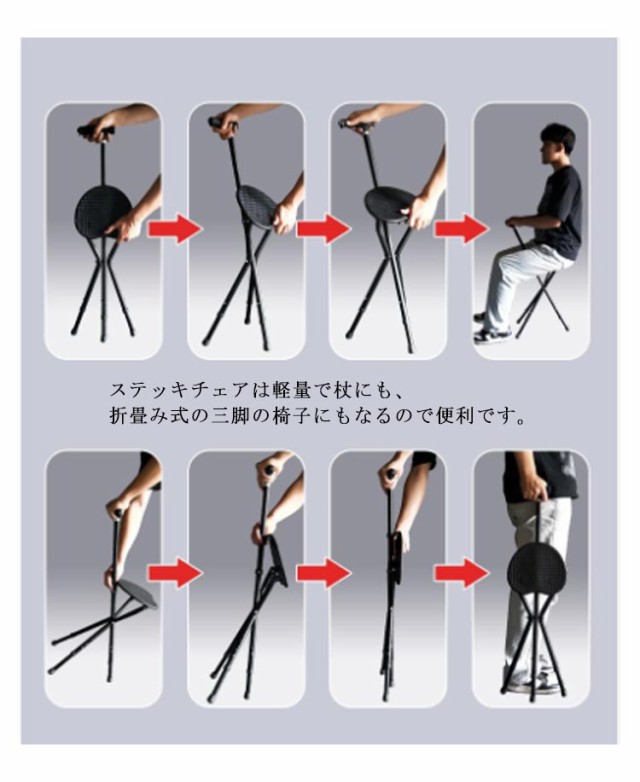 ステッキチェアは軽量で杖にも、
折畳み式の三脚の椅子にもなるので便利です。