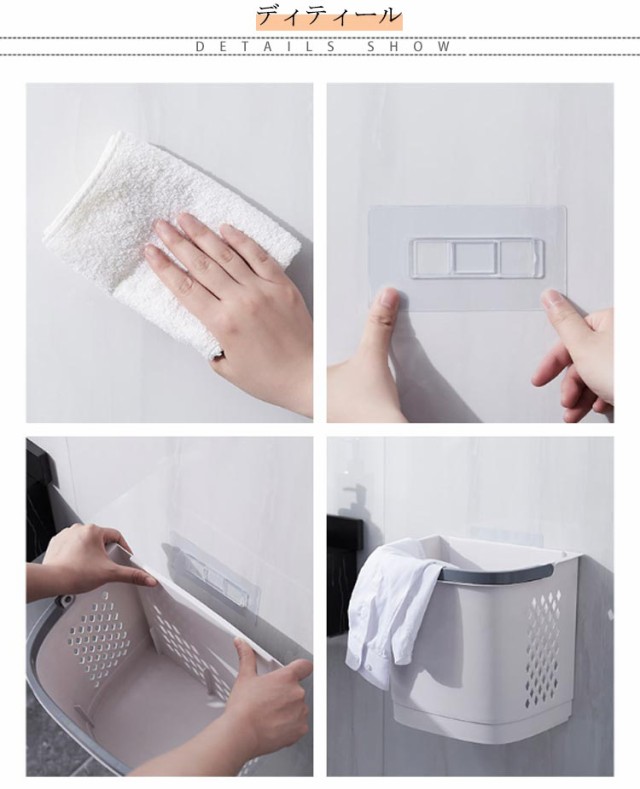 ディティール
DETAILS SHOW