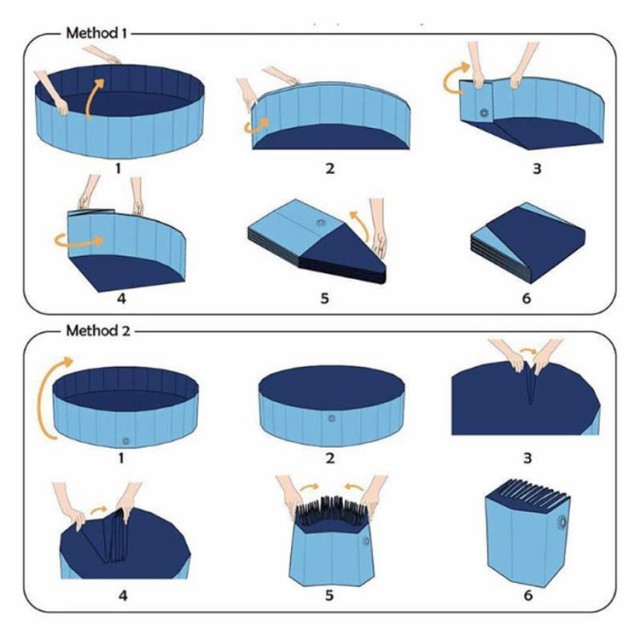 Method 1

1

2

3

4

5

6

Method 2

1

2

3

4

5

6