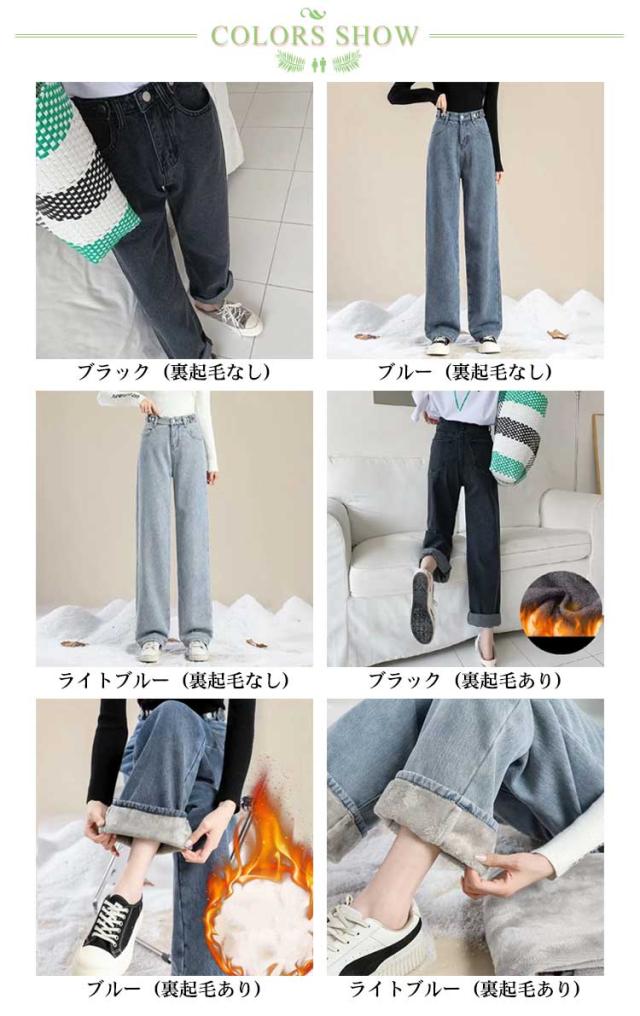 COLORS SHOW

ブラック（裏起毛なし）

ブルー（裏起毛なし）

ライトブルー（裏起毛なし）

ブラック（裏起毛あり）

ブルー（裏起毛あり）

ライトブルー（裏起毛あり）