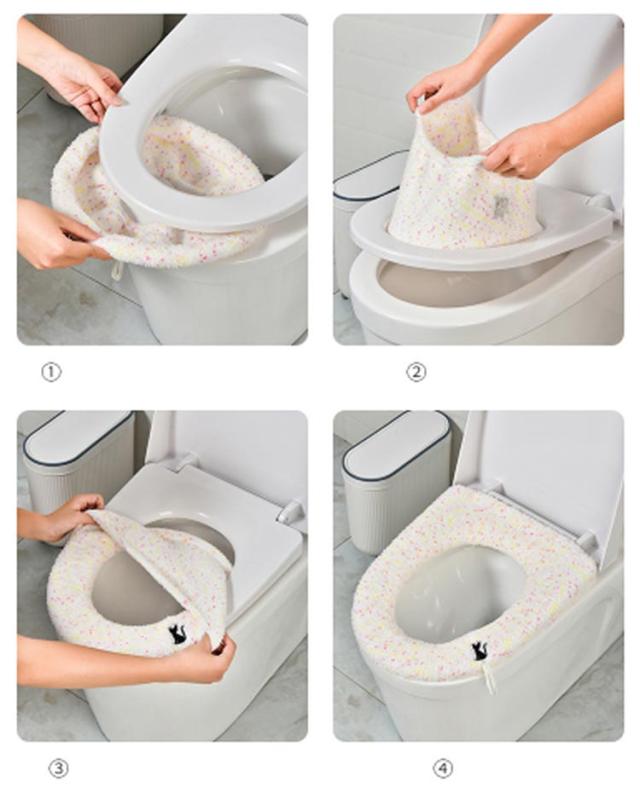 ①

②

③

④