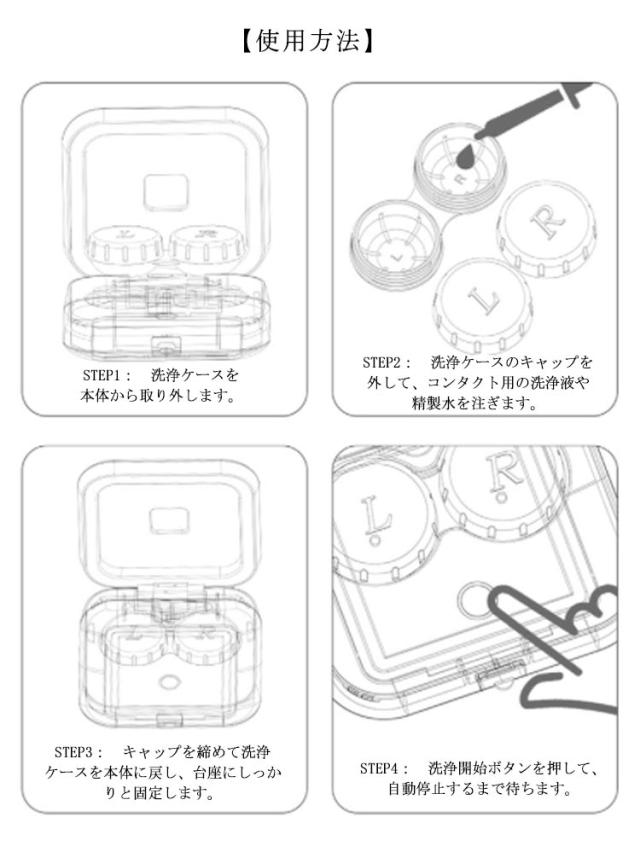 【使用方法】

STEP1： 洗浄ケースを本体から取り外します。

R

L

STEP2： 洗浄ケースのキャップを外して、コンタクト用の洗浄液や精製水を注ぎます。

L R

STEP3： キャップを締めて洗浄ケースを本体に戻し、台座にしっかりと固定します。

L R

STEP4： 洗浄開始ボタンを押して、自動停止するまで待ちます。