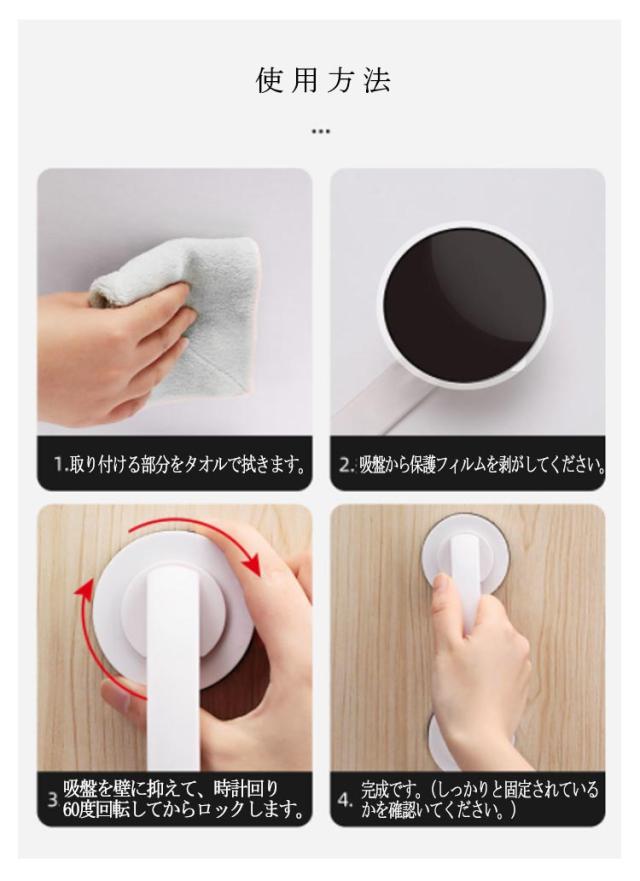 使用方法

...

1.取り付ける部分をタオルで拭きます。

2.吸盤から保護フィルムを剥がしてください。

3 吸盤を壁に抑えて、時計回り60度回転してからロックします。

4. 完成です。（しっかりと固定されているかを確認いてください。）