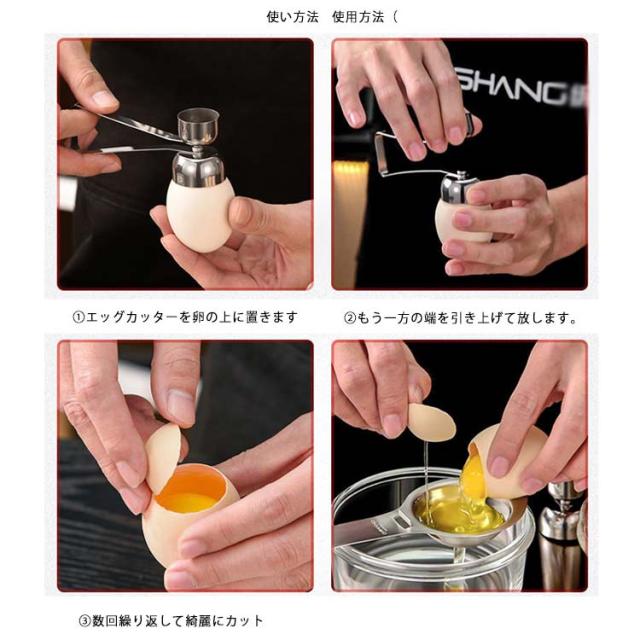 使い方法　使用方法（

SHANG

①エッグカッターを卵の上に置きます

②もう一方の端を引き上げて放します。

③数回繰り返して綺麗にカット