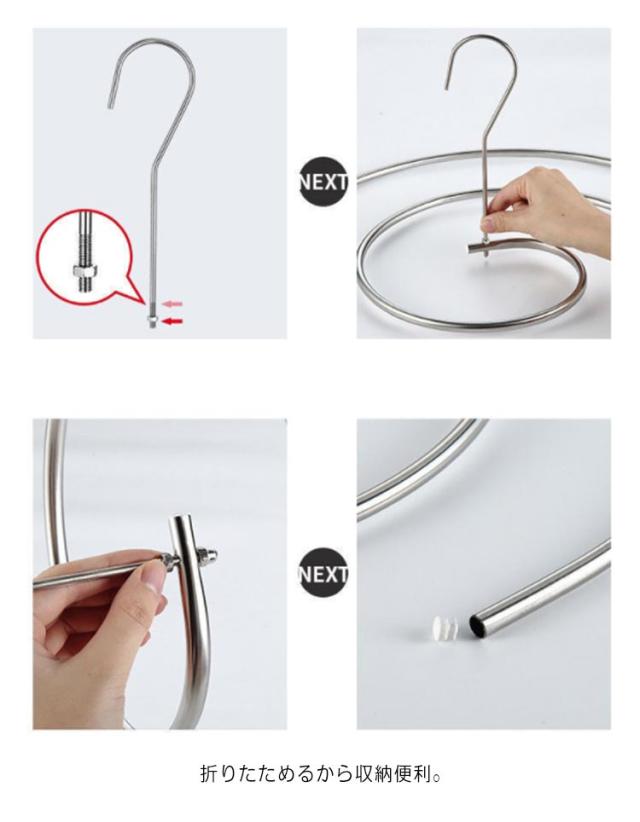 NEXT

NEXT

折りたためるから収納便利。