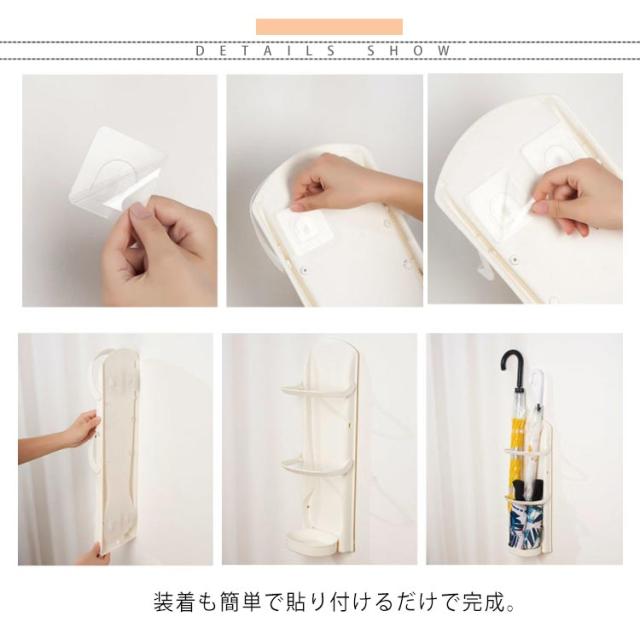 DETAILS SHOW

装着も簡単で貼り付けるだけで完成。