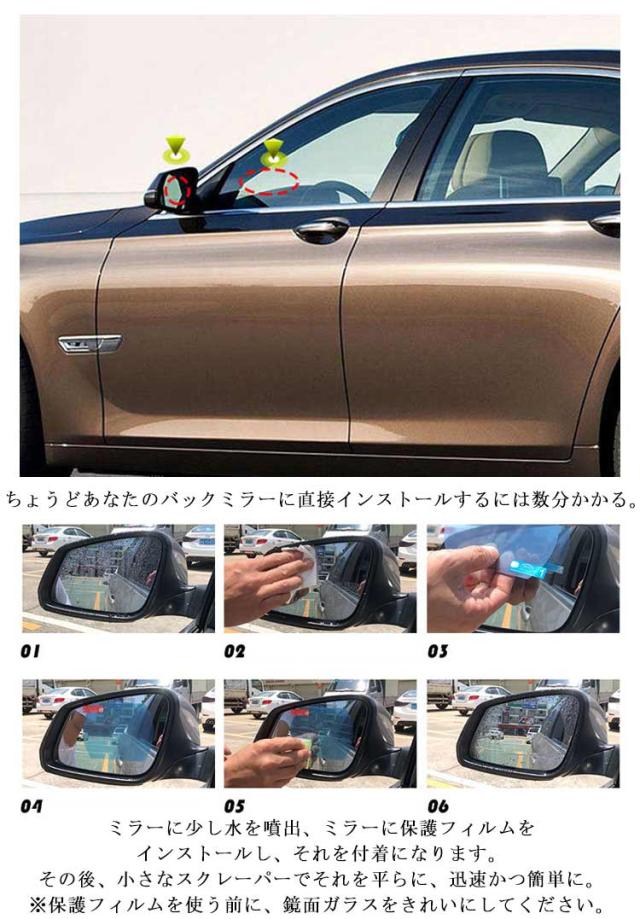 ちょうどあなたのバックミラーに直接インストールするには数分かかる。

01

02

03

04

05

06

ミラーに少し水を噴出、ミラーに保護フィルムをインストールし、それを付着になります。
その後、小さなスクレーパーでそれを平らに、迅速かつ簡単に。
※保護フィルムを使う前に、鏡面ガラスをきれいにしてください。