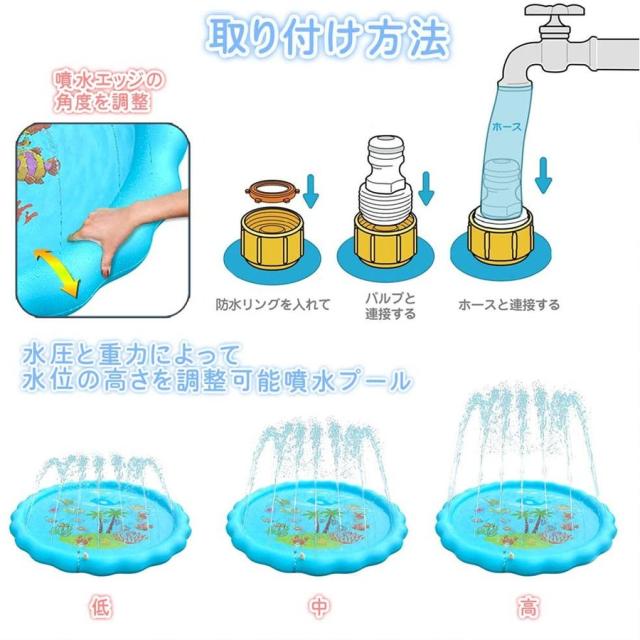 取り付け方法

噴水エッジの角度を調整

ホース

防水リングを入れて

バルブと連接する

ホースと連接する

水圧と重力によって
水位の高さを調整可能噴水プール

低

中

高