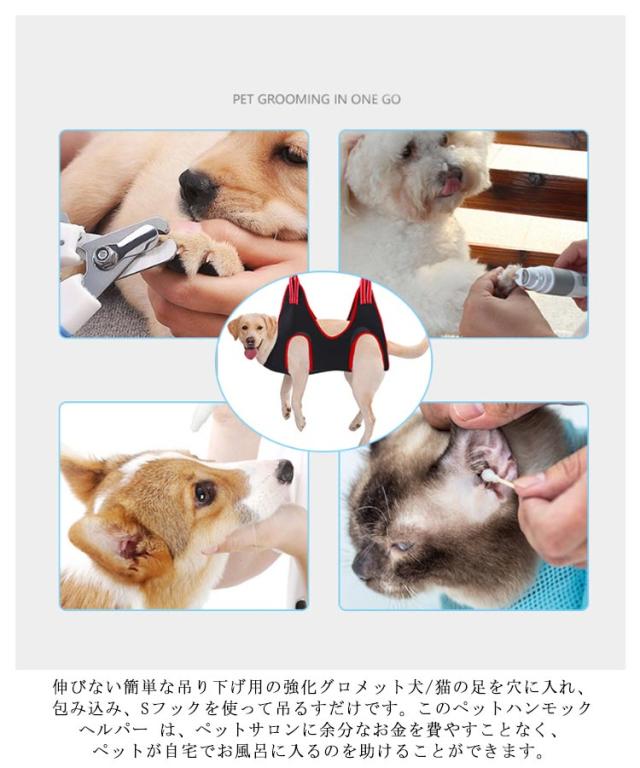 PET GROOMING IN ONE GO

伸びない簡単な吊り下げ用の強化グロメット犬/猫の足を穴に入れ、包み込み、Sフックを使って吊るすだけです。このペットハンモックヘルパー は、ペットサロンに余分なお金を費やすことなく、ペットが自宅でお風呂に入るのを助けることができます。