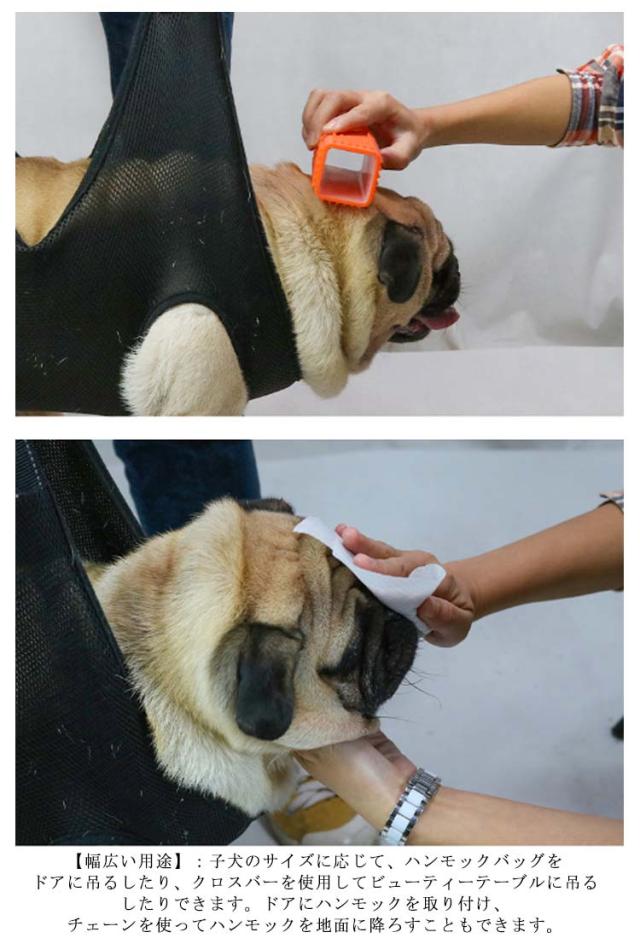 【幅広い用途】：子犬のサイズに応じて、ハンモックバッグをドアに吊るしたり、クロスバーを使用してビューティーテーブルに吊るしたりできます。ドアにハンモックを取り付け、チェーンを使ってハンモックを地面に降ろすこともできます。