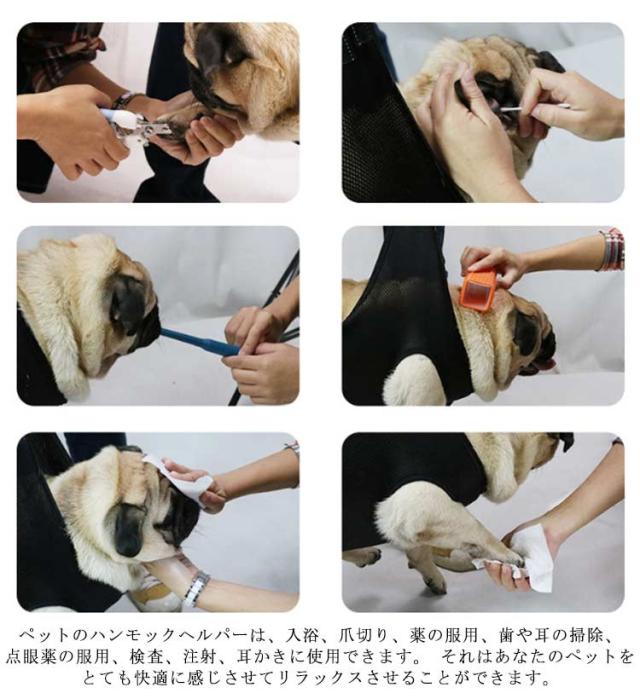 ペットのハンモックヘルパーは、入浴、爪切り、薬の服用、歯や耳の掃除、点眼薬の服用、検査、注射、耳かきに使用できます。 それはあなたのペットをとても快適に感じさせてリラックスさせることができます。