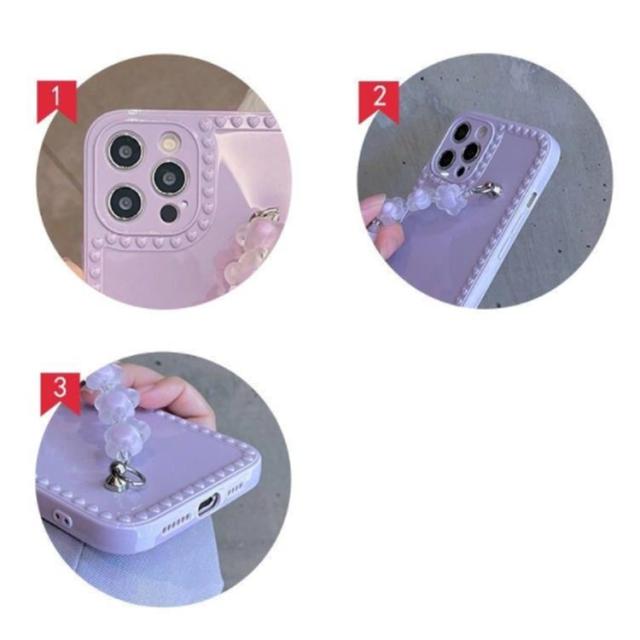 1

2

3