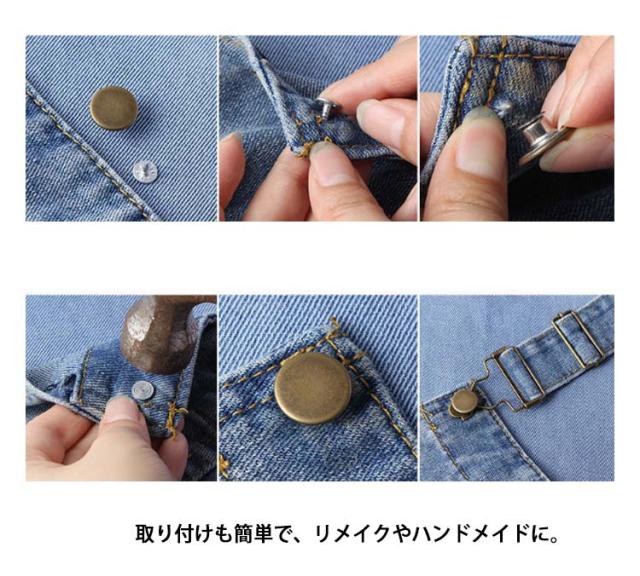 取り付けも簡単で、リメイクやハンドメイドに。