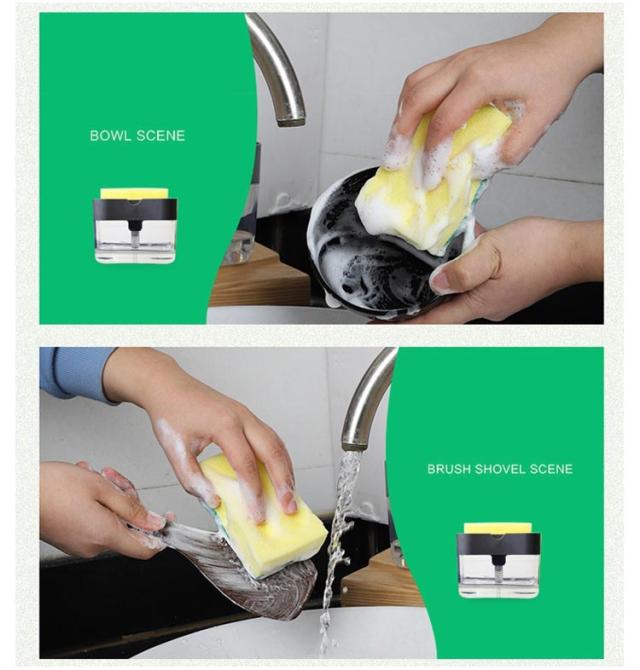 BOWL SCENE

BRUSH SHOVEL SCENE