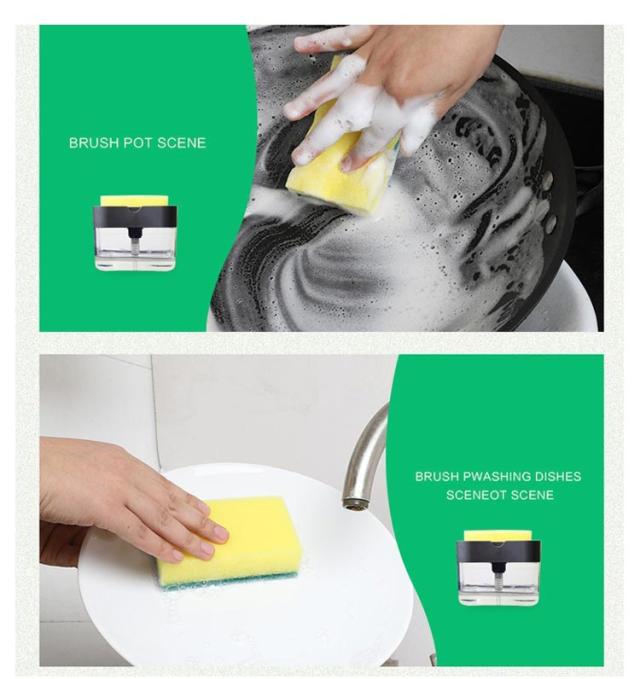 BRUSH POT SCENE

BRUSH PWASHING DISHES SCENEOT SCENE