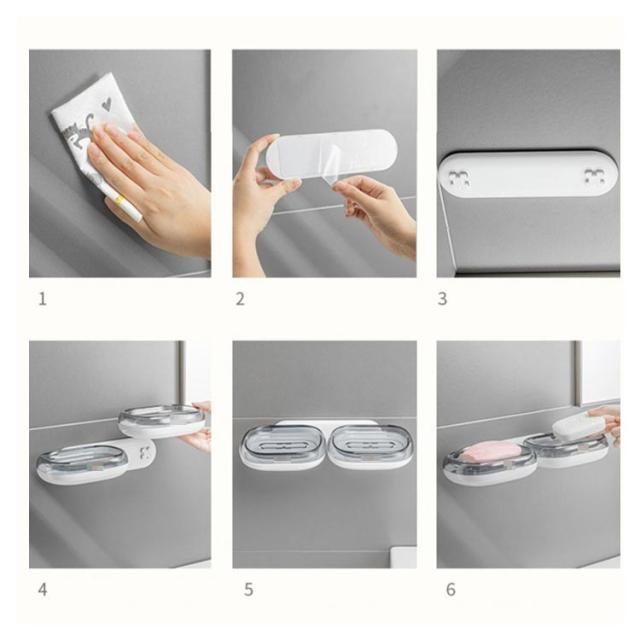 1

2

3

4

5

6