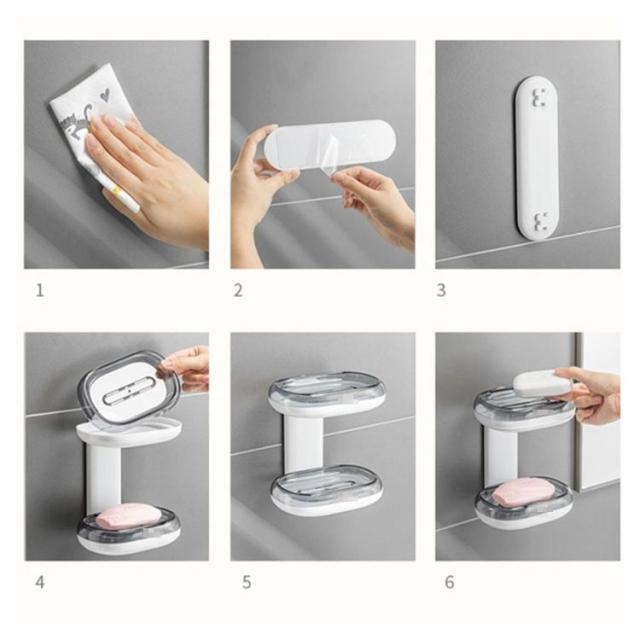 1

2

3

4

5

6