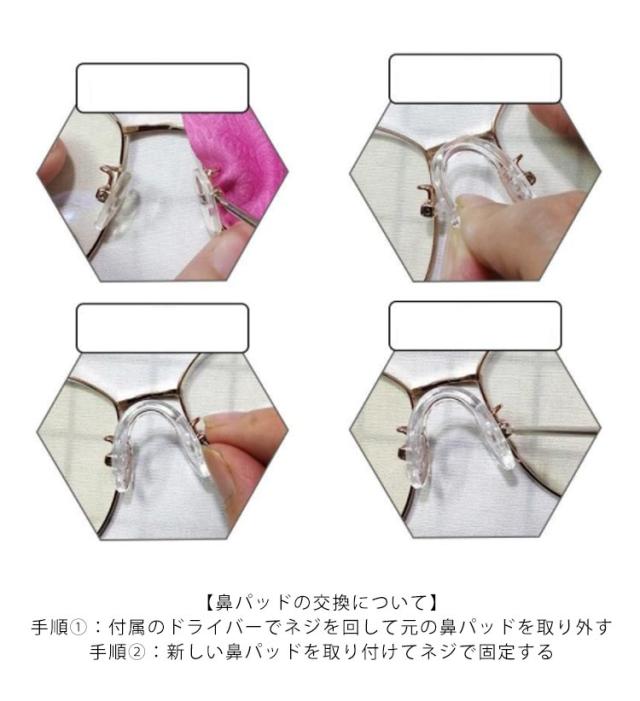 【鼻パッドの交換について】
手順①：付属のドライバーでネジを回して元の鼻パッドを取り外す
手順②：新しい鼻パッドを取り付けてネジで固定する