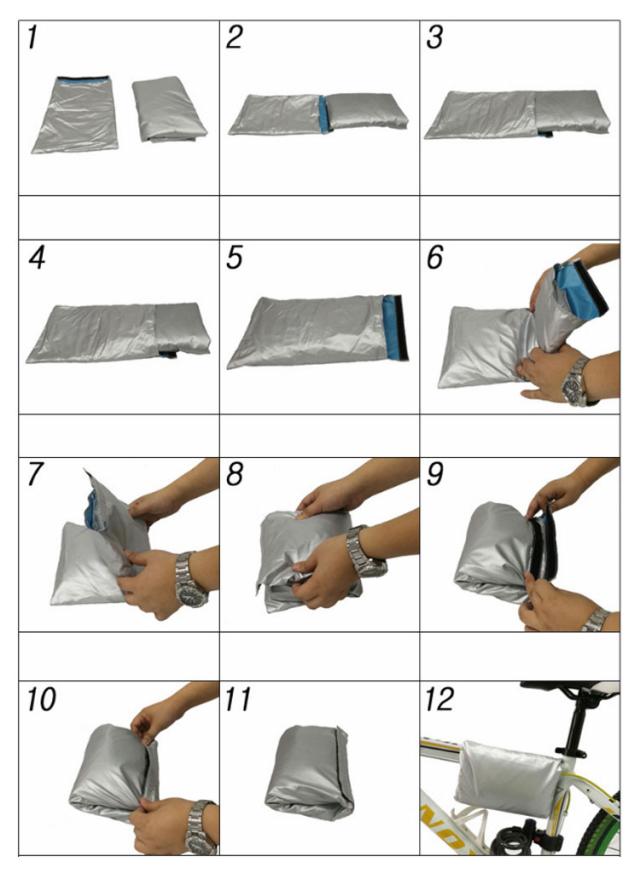 1

2

3

4

5

6

7

8

9

10

11

12