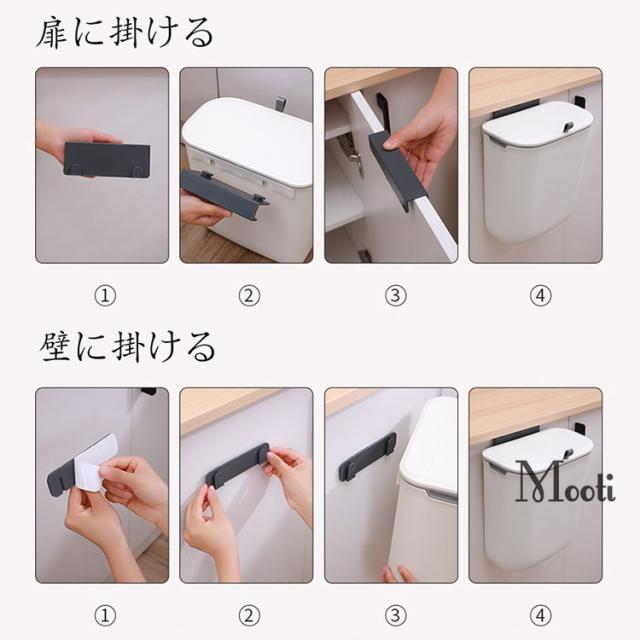 扉に掛ける

①

②

③

④

壁に掛ける

Mooti

①

②

③

④