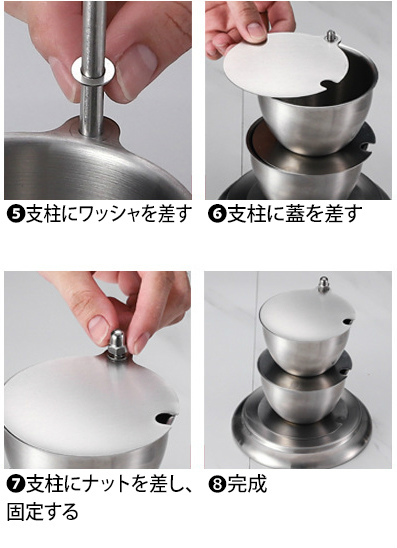 ❺支柱にワッシャを差す

❻支柱に蓋を差す

❼支柱にナットを差し、固定する

❽完成