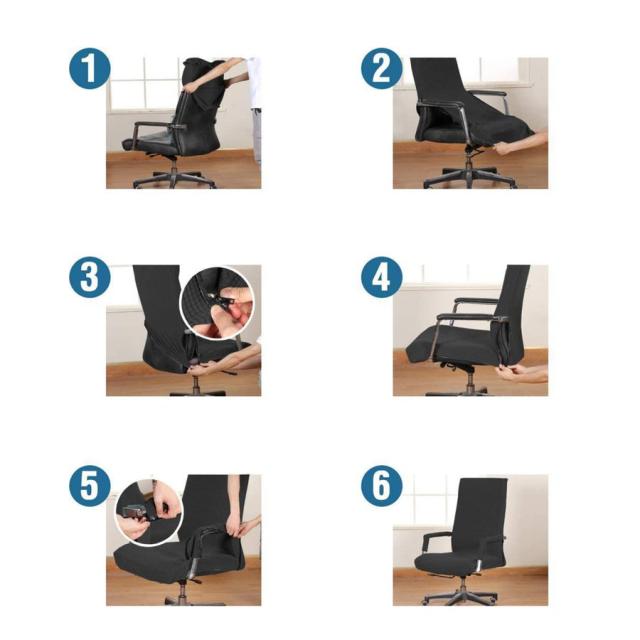 1

2

3

4

5

6