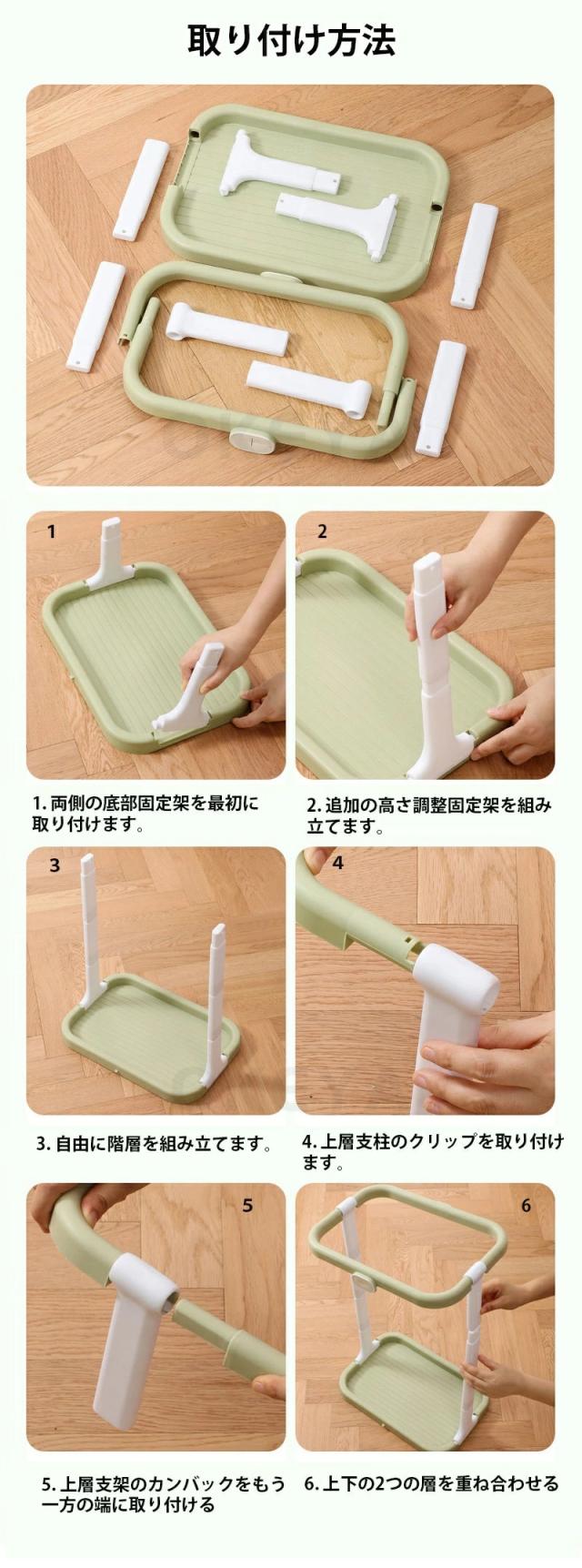 取り付け方法

1

2

1. 両側の底部固定架を最初に取り付けます。

2. 追加の高さ調整固定架を組み立てます。

3

4

3. 自由に階層を組み立てます。

4. 上層支柱のクリップを取り付けます。

5

6

5. 上層支架のカンバックをもう一方の端に取り付ける

6. 上下の2つの層を重ね合わせる