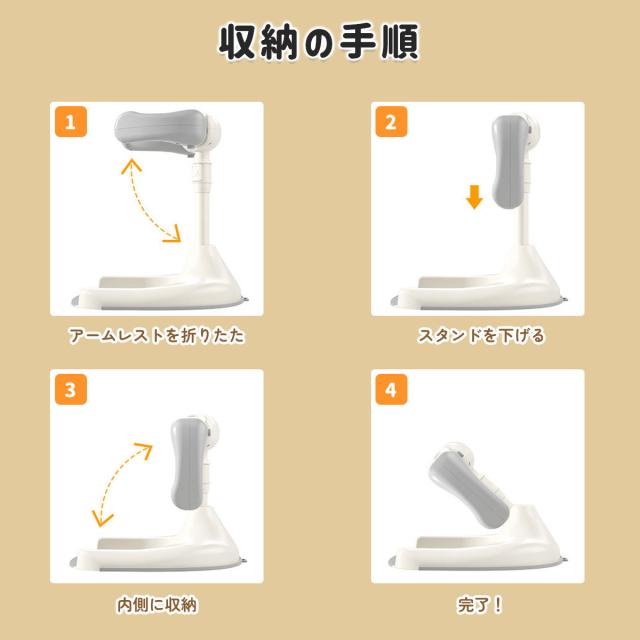 収納の手順

1

アームレストを折りたた

2

スタンドを下げる

3

内側に収納

4

完了！