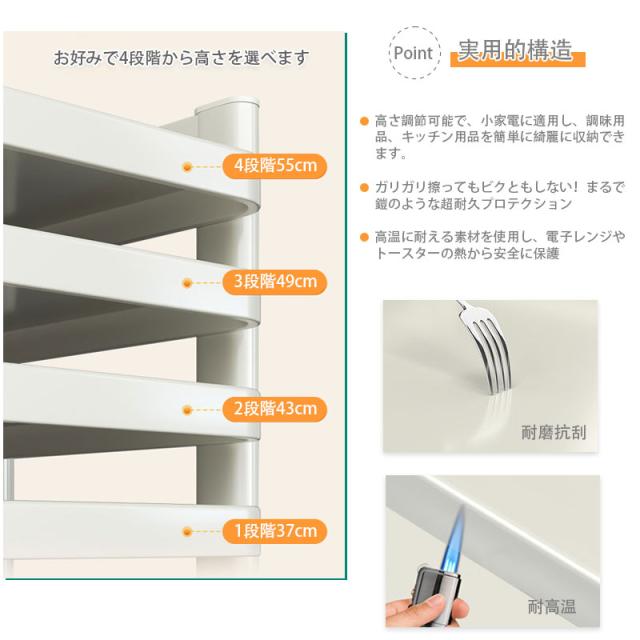 お好みで4段階から高さを選べます

4段階55cm

3段階49cm

2段階43cm

1段階37cm

Point 実用的構造

高さ調節可能で、小家電に適用し、調味用品、キッチン用品を簡単に綺麗に収納できます。

ガリガリ擦ってもビクともしない！まるで鎧のような超耐久プロテクション

高温に耐える素材を使用し、電子レンジやトースターの熱から安全に保護

耐磨抗刮

耐高温