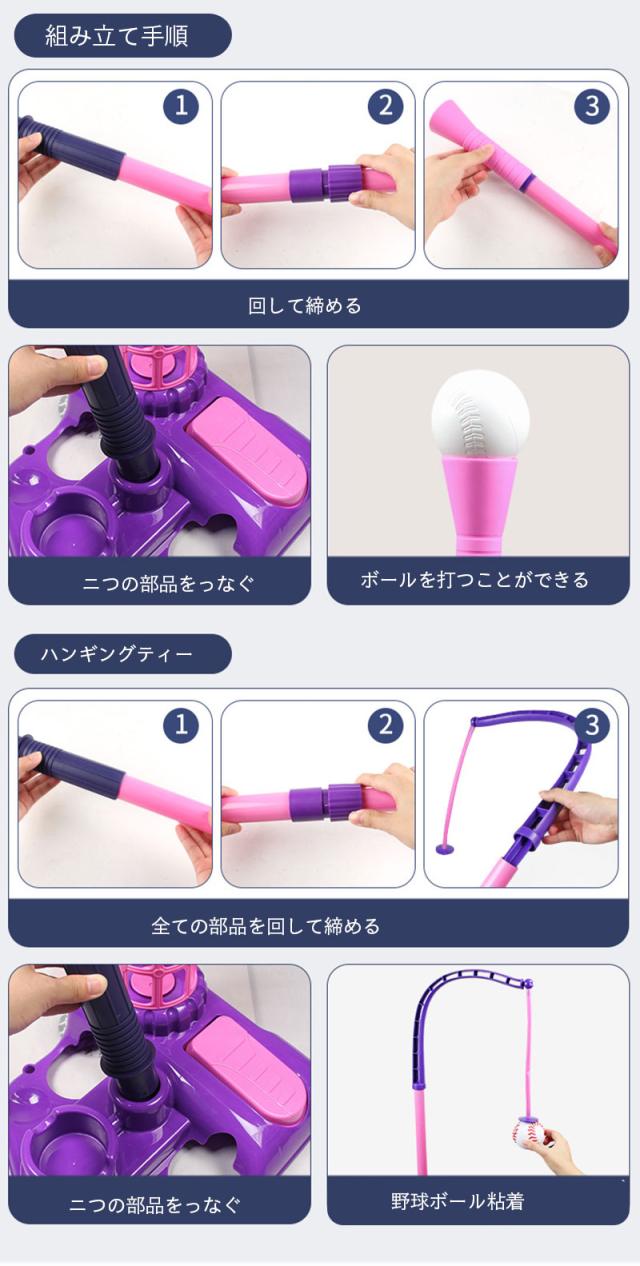 組み立て手順

1

2

3

回して締める

二つの部品をっなぐ

ボールを打つことができる

ハンギングティー

1

2

3

全ての部品を回して締める

二つの部品をっなぐ

野球ボール粘着