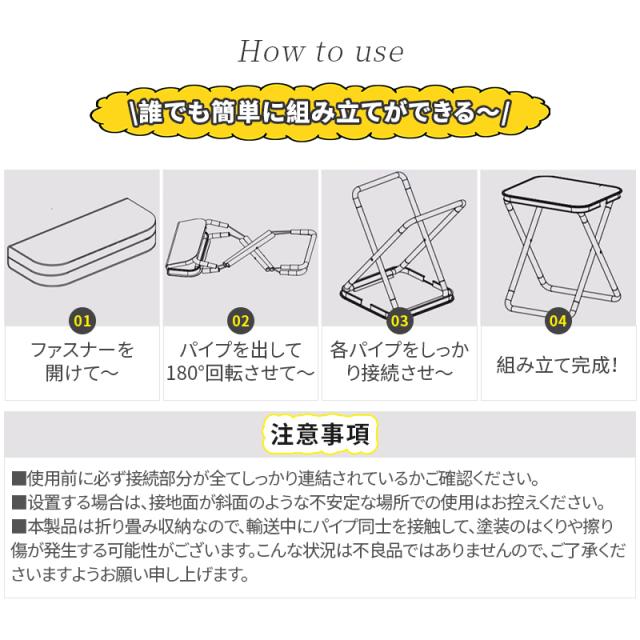 How to use

\誰でも簡単に組み立てができる～/

01
ファスナーを開けて～

02
パイプを出して180°回転させて～

03
各パイプをしっかり接続させ～

04
組み立て完成！

注意事項

■使用前に必ず接続部分が全てしっかり連結されているかご確認ください。
■設置する場合は、接地面が斜面のような不安定な場所での使用はお控えください。
■本製品は折り畳み収納なので、輸送中にパイプ同士を接触して、塗装のはくりや擦り傷が発生する可能性がございます。こんな状況は不良品ではありませんので、ご了承くださいますようお願い申し上げます。