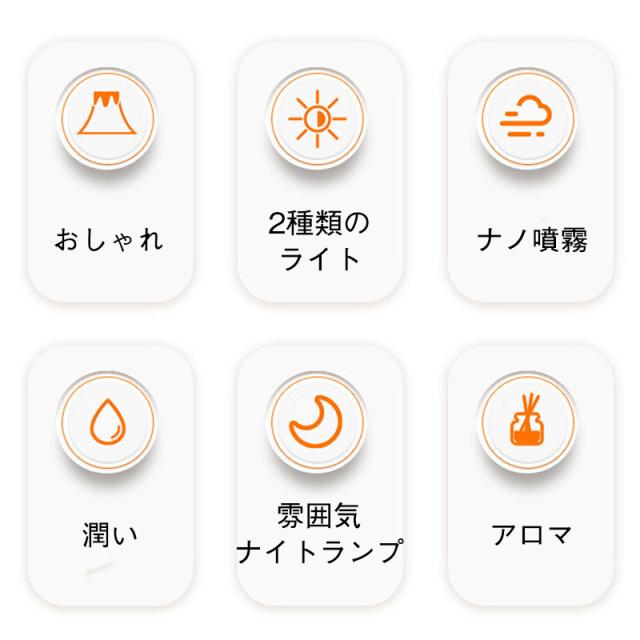 おしゃれ

2種類の
ライト

ナノ噴霧

潤い

雰囲気
ナイトランプ

アロマ