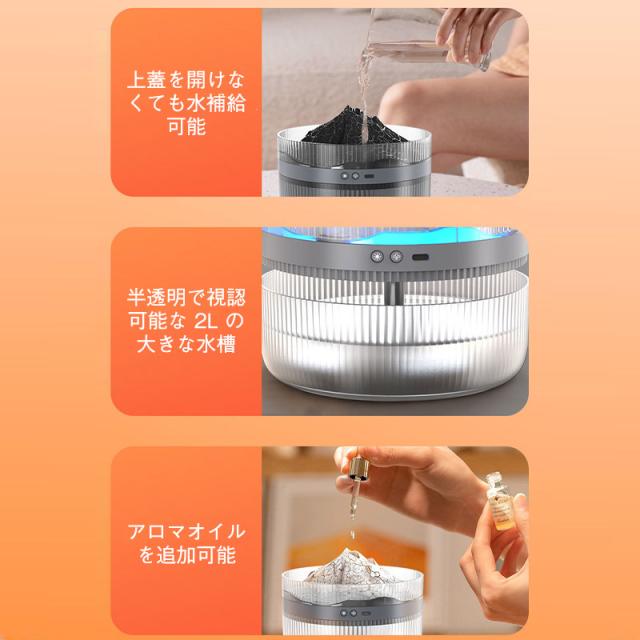 上蓋を開けなくても水補給可能

半透明で視認可能な 2L の大きな水槽

アロマオイルを追加可能