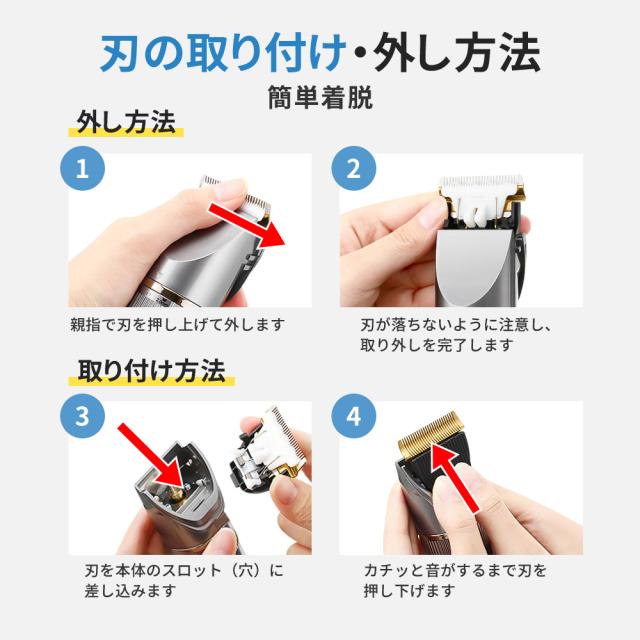 刃の取り付け・外し方法
簡単着脱

外し方法

1

親指で刃を押し上げて外します

2

刃が落ちないように注意し、取り外しを完了します

取り付け方法

3

刃を本体のスロット（穴）に差し込みます

4

カチッと音がするまで刃を押し下げます