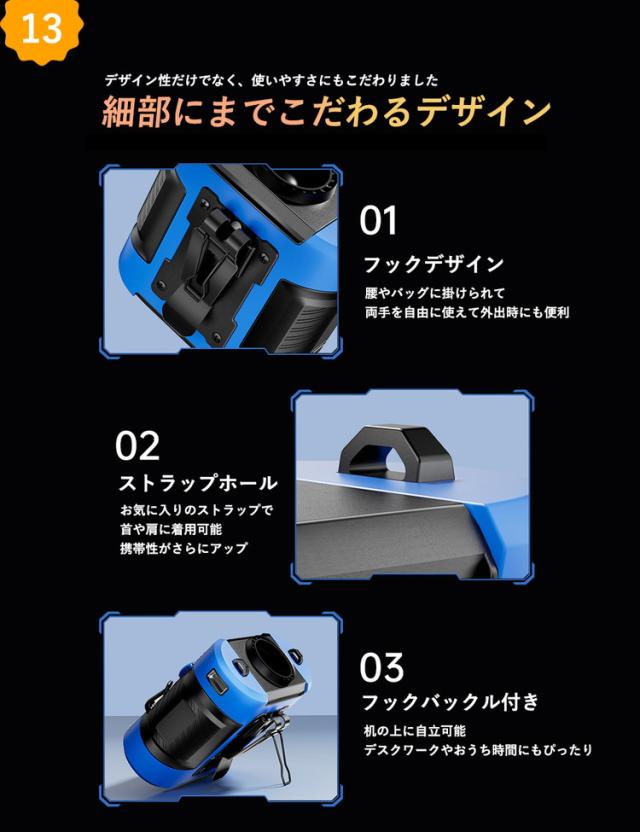 13

デザイン性だけでなく、使いやすさにもこだわりました
細部にまでこだわるデザイン

01
フックデザイン
腰やバッグに掛けられて
両手を自由に使えて外出時にも便利

02
ストラップホール
お気に入りのストラップで
首や肩に着用可能
携帯性がさらにアップ

03
フックバックル付き
机の上に自立可能
デスクワークやおうち時間にもぴったり