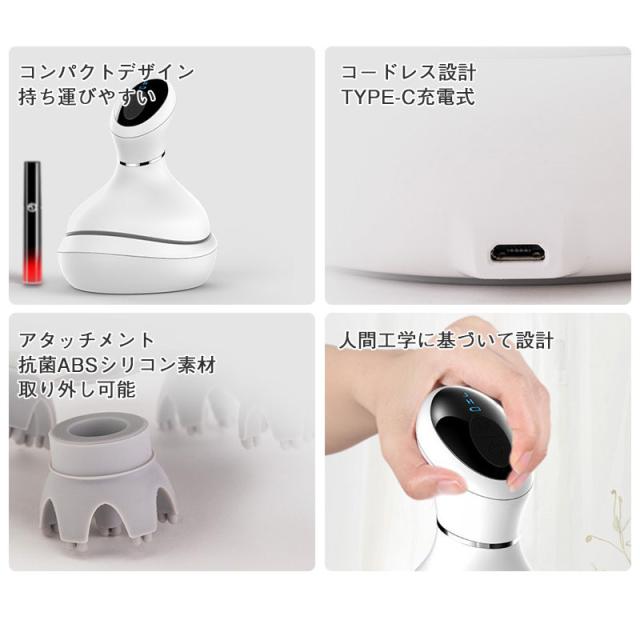 コンパクトデザイン
持ち運びやすい

コードレス設計
TYPE-C充電式

アタッチメント
抗菌ABSシリコン素材
取り外し可能

人間工学に基づいて設計