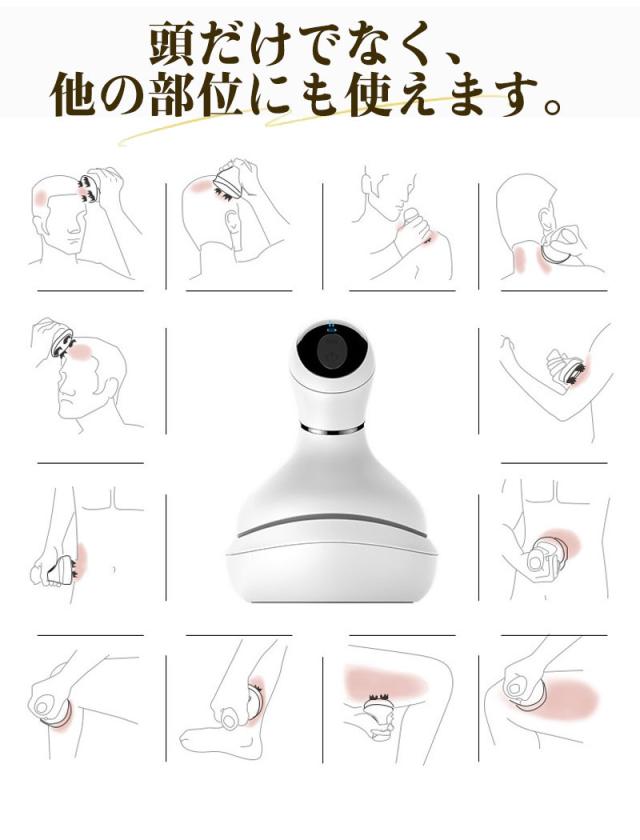 頭だけでなく、
他の部位にも使えます。