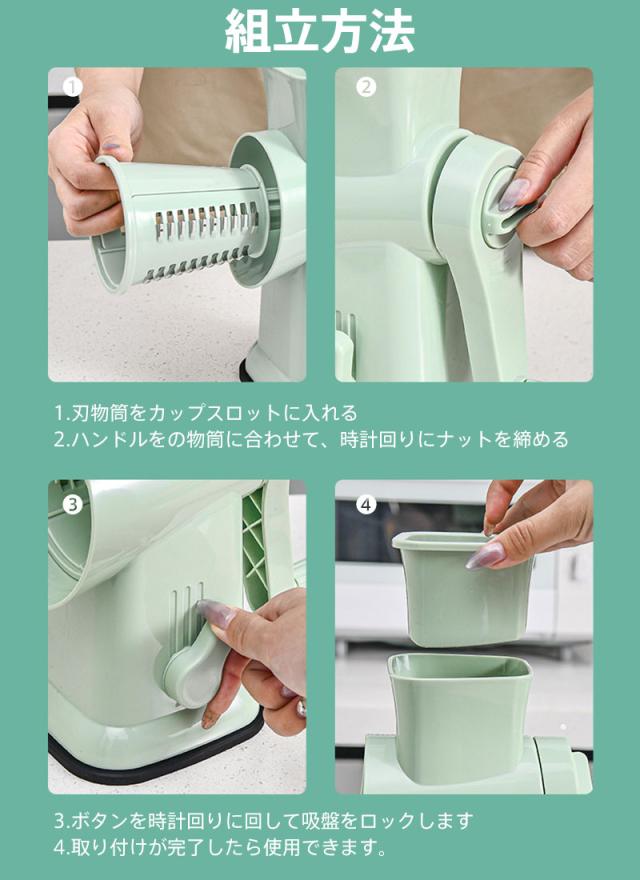 組立方法

1

2

1.刃物筒をカップスロットに入れる
2.ハンドルをの物筒に合わせて、時計回りにナットを締める

3

4

3.ボタンを時計回りに回して吸盤をロックします
4.取り付けが完了したら使用できます。