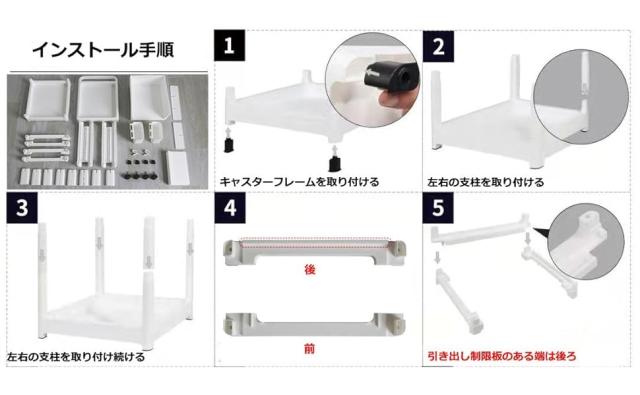 インストール手順

1

キャスターフレームを取り付ける

2

左右の支柱を取り付ける

3

左右の支柱を取り付け続ける

4

後

前

5

引き出し制限板のある端は後ろ