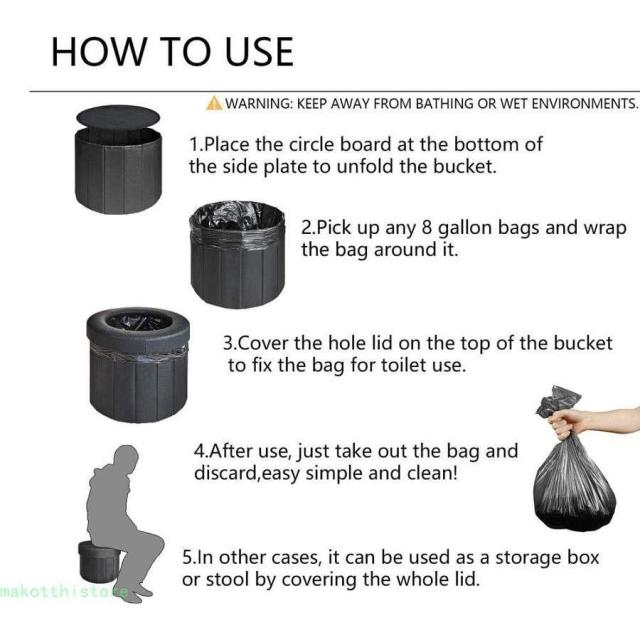 HOW TO USE

WARNING: KEEP AWAY FROM BATHING OR WET ENVIRONMENTS.

1.Place the circle board at the bottom of the side plate to unfold the bucket.

2.Pick up any 8 gallon bags and wrap the bag around it.

3.Cover the hole lid on the top of the bucket to fix the bag for toilet use.

4.After use, just take out the bag and discard,easy simple and clean!

5.In other cases, it can be used as a storage box or stool by covering the whole lid.

makotthistore