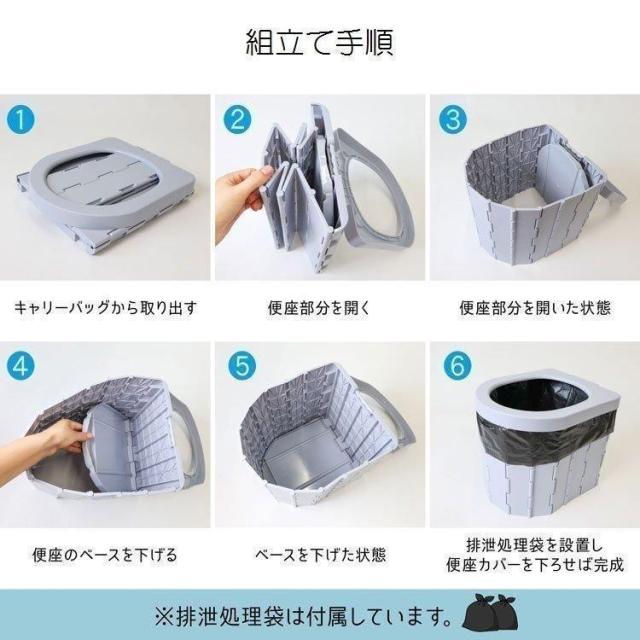 組立て手順

1

キャリーバッグから取り出す

2

便座部分を開く

3

便座部分を開いた状態

4

便座のベースを下げる

5

ベースを下げた状態

6

排泄処理袋を設置し
便座カバーを下ろせば完成

※排泄処理袋は付属しています。