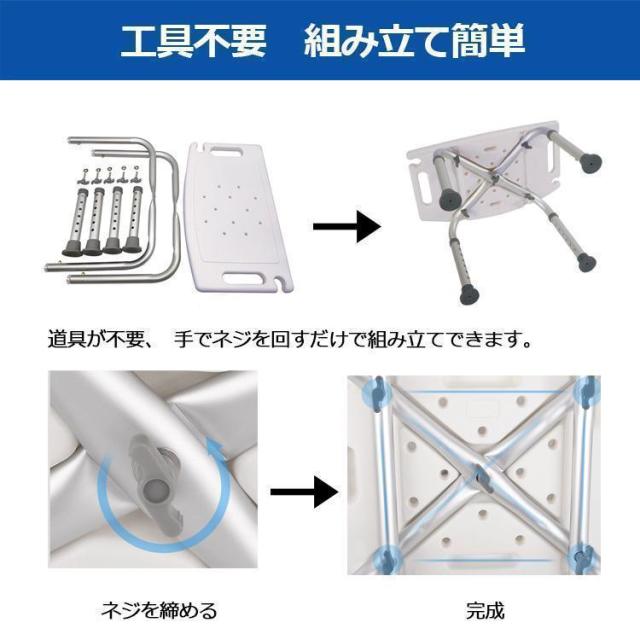 工具不要　組み立て簡単

道具が不要、 手でネジを回すだけで組み立てできます。

ネジを締める

完成