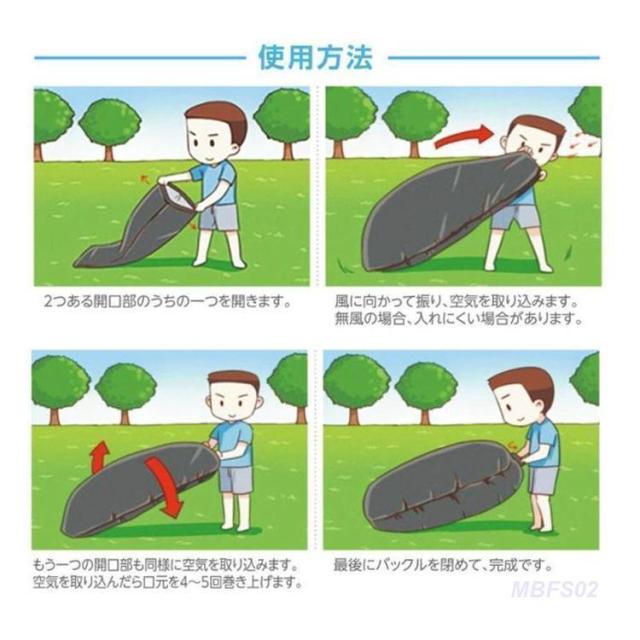 使用方法

2つある開口部のうちの一つを開きます。

風に向かって振り、空気を取り込みます。
無風の場合、入れにくい場合があります。

もう一つの開口部も同様に空気を取り込みます。
空気を取り込んだら口元を4～5回巻き上げます。

最後にバックルを閉めて、完成です。

MBFS02