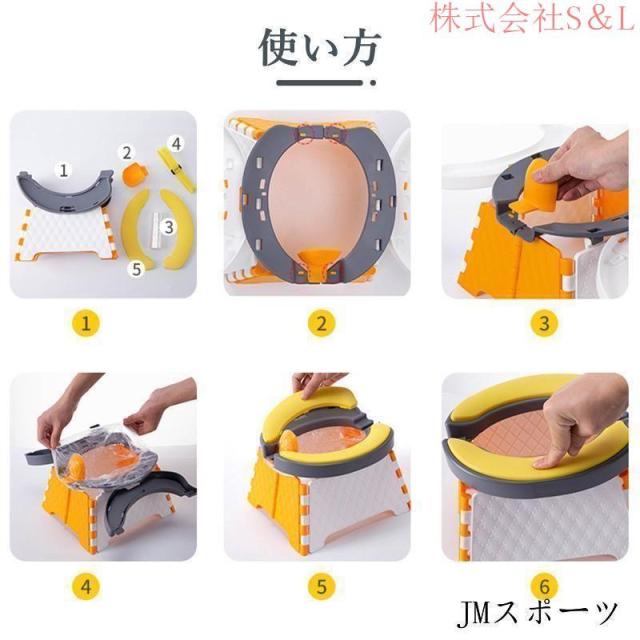 株式会社S&L

使い方

1
2
4
3
5

1

2

3

4

5

6

JMスポーツ