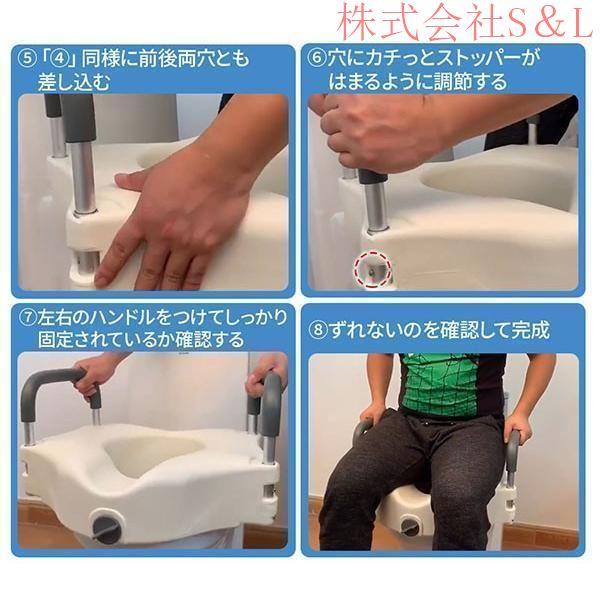 株式会社S＆L

⑤「④」同様に前後両穴とも差し込む

⑥穴にカチっとストッパーがはまるように調節する

⑦左右のハンドルをつけてしっかり固定されているか確認する

⑧ずれないのを確認して完成