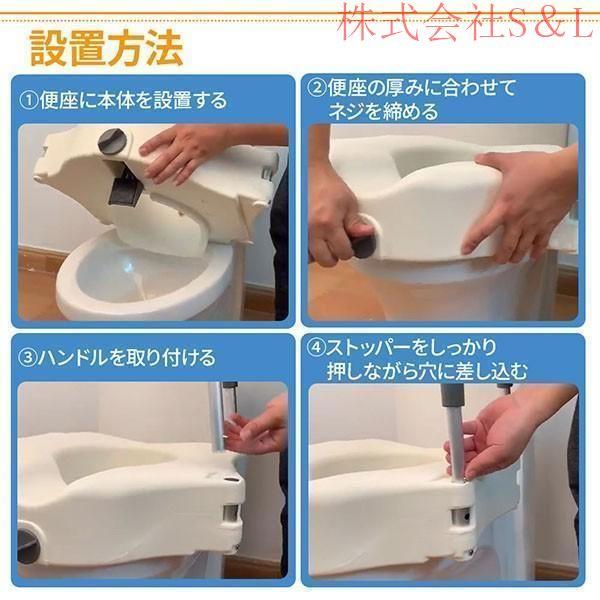 株式会社S＆L

設置方法

①便座に本体を設置する

②便座の厚みに合わせてネジを締める

③ハンドルを取り付ける

④ストッパーをしっかり押しながら穴に差し込む