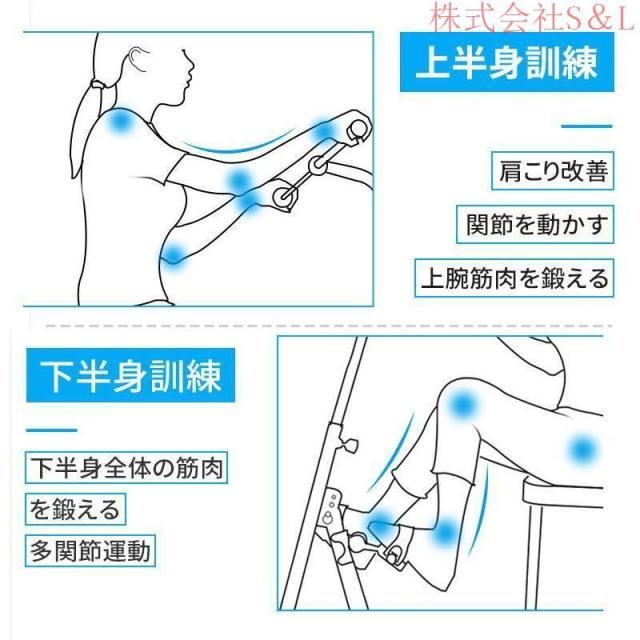 株式会社S&L

上半身訓練

肩こり改善

関節を動かす

上腕筋肉を鍛える

下半身訓練

下半身全体の筋肉

を鍛える

多関節運動