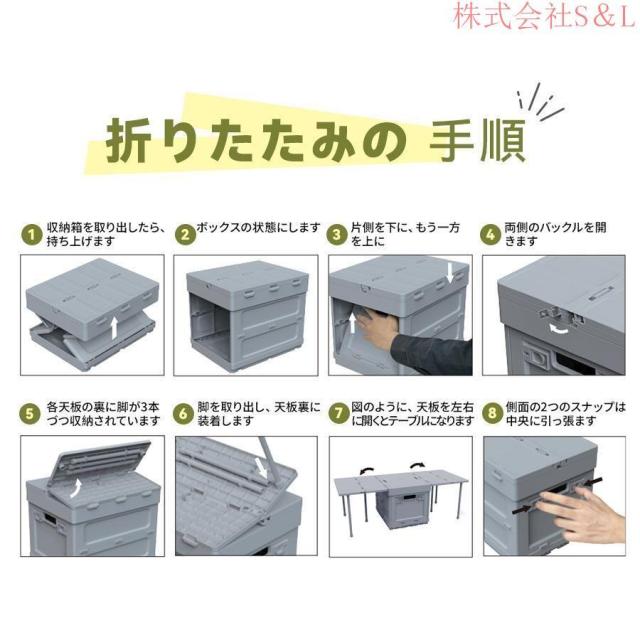 株式会社S&L

折りたたみの 手順

1 収納箱を取り出したら、持ち上げます

2 ボックスの状態にします

3 片側を下に、もう一方を上に

4 両側のバックルを開きます

5 各天板の裏に脚が3本づつ収納されています

6 脚を取り出し、天板裏に装着します

7 図のように、天板を左右に開くとテーブルになります

8 側面の2つのスナップは中央に引っ張ます