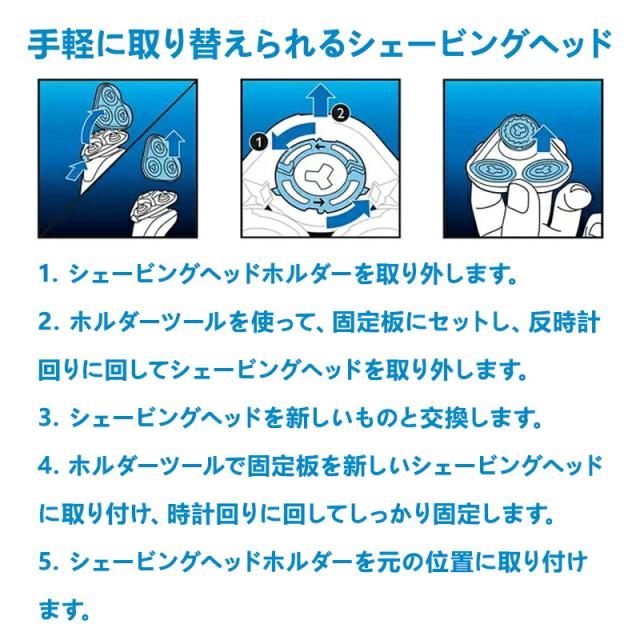 手軽に取り替えられるシェービングヘッド

1
2

1. シェービングヘッドホルダーを取り外します。

2. ホルダーツールを使って、固定板にセットし、反時計回りに回してシェービングヘッドを取り外します。

3. シェービングヘッドを新しいものと交換します。

4. ホルダーツールで固定板を新しいシェービングヘッドに取り付け、時計回りに回してしっかり固定します。

5. シェービングヘッドホルダーを元の位置に取り付けます。