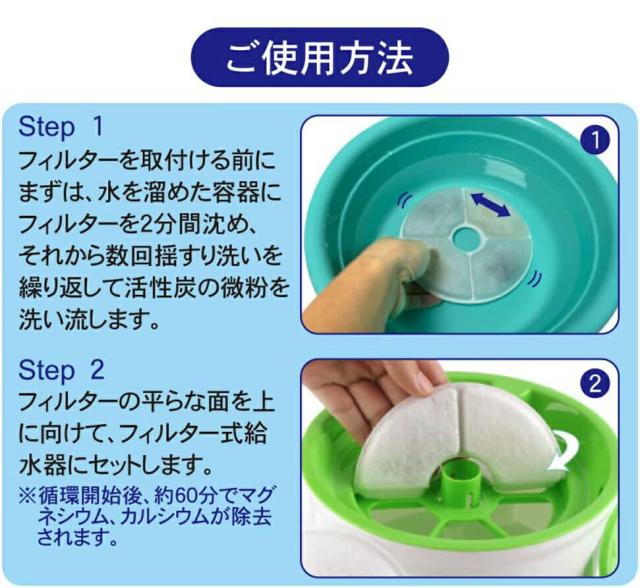 ご使用方法

Step 1
フィルターを取付ける前にまずは、水を溜めた容器にフィルターを2分間沈め、それから数回揺すり洗いを繰り返して活性炭の微粉を洗い流します。

1

Step 2
フィルターの平らな面を上に向けて、フィルター式給水器にセットします。
※循環開始後、約60分でマグネシウム、カルシウムが除去されます。

2